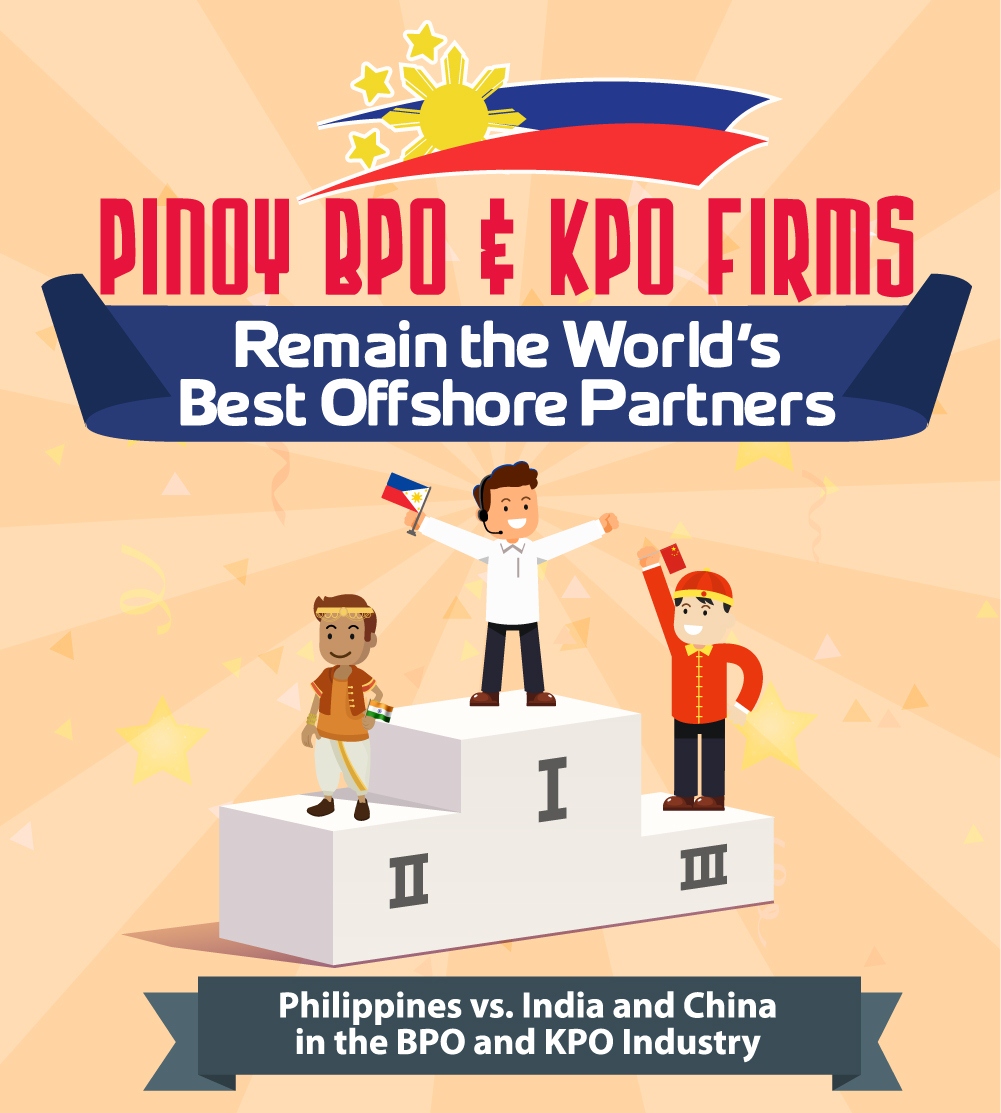 PINOY BPO & KPO FIRMS

Remain the World's Best Offshore Partners

I

II

III

Philippines vs. India and China in the BPO and KPO Industry